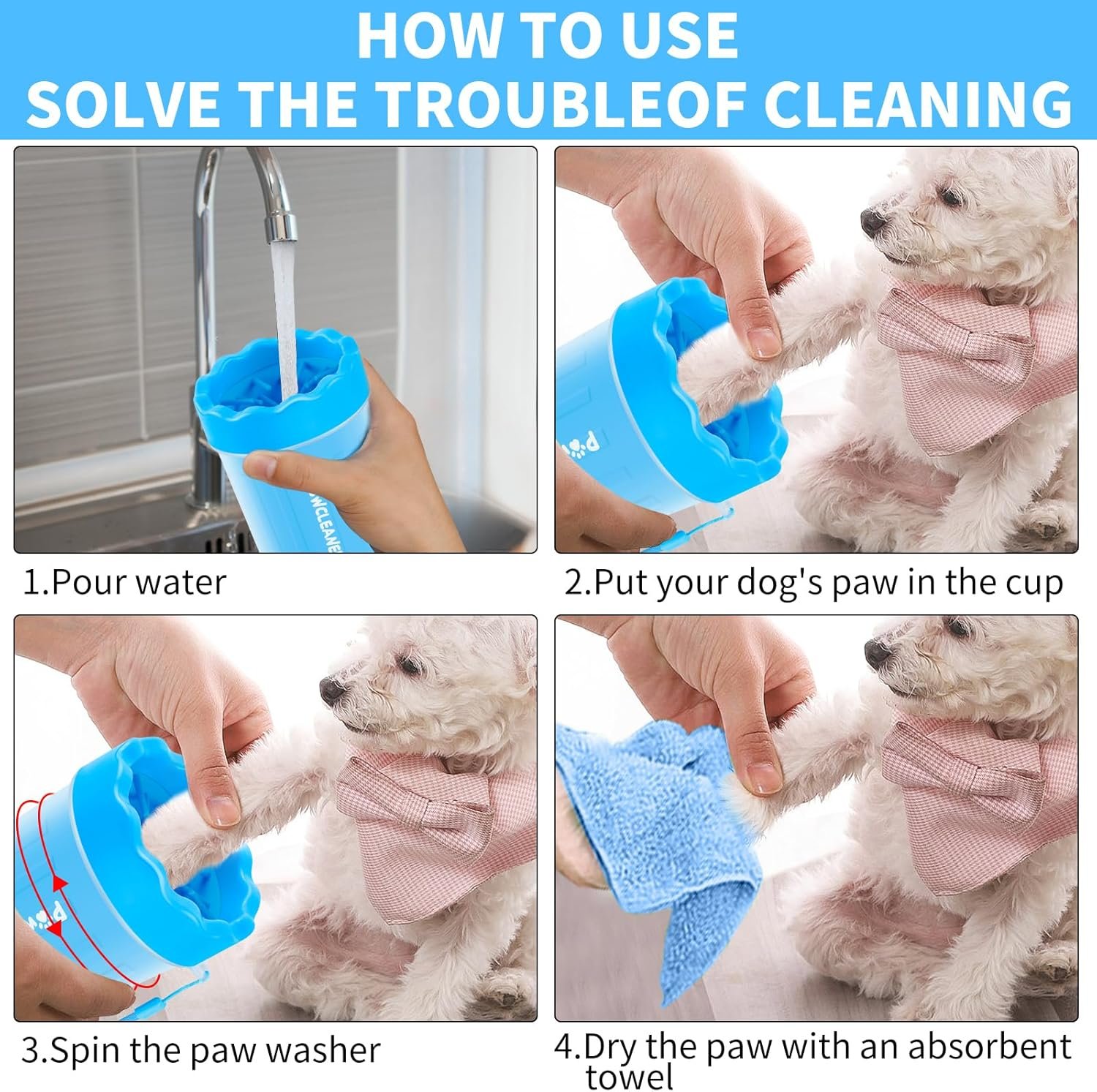 HOW TO USE
SOLVE THE TROUBLEOF CLEANING

WCLEANE

1.Pour water

2.Put your dog's paw in the cup

3.Spin the paw washer

4.Dry the paw with an absorbent towel