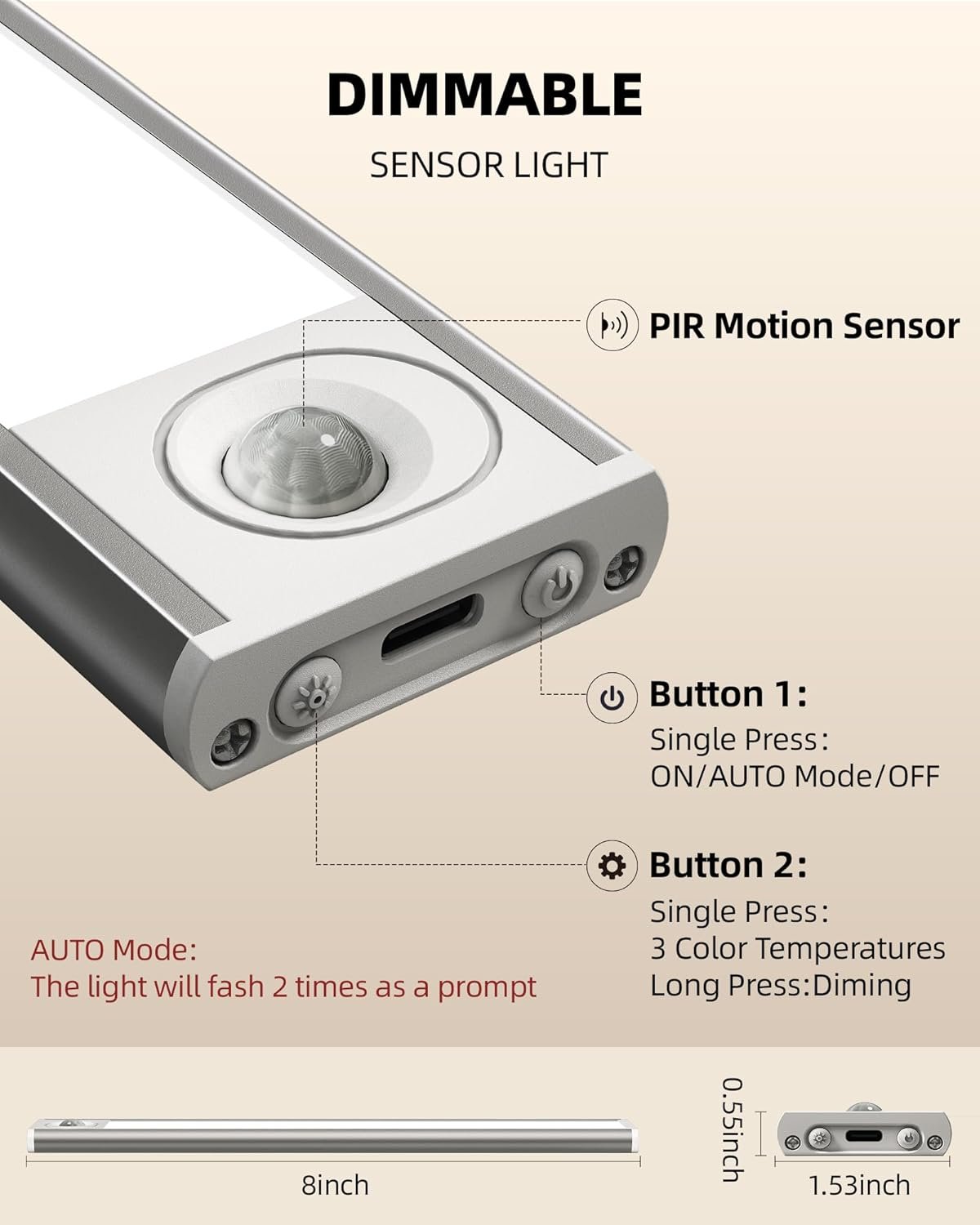 DIMMABLE

SENSOR LIGHT

PIR Motion Sensor

Button 1:
Single Press:
ON/AUTO Mode/OFF

Button 2:
Single Press:
3 Color Temperatures
Long Press:Diming

AUTO Mode:
The light will fash 2 times as a prompt

8inch

0.55inch

1.53inch